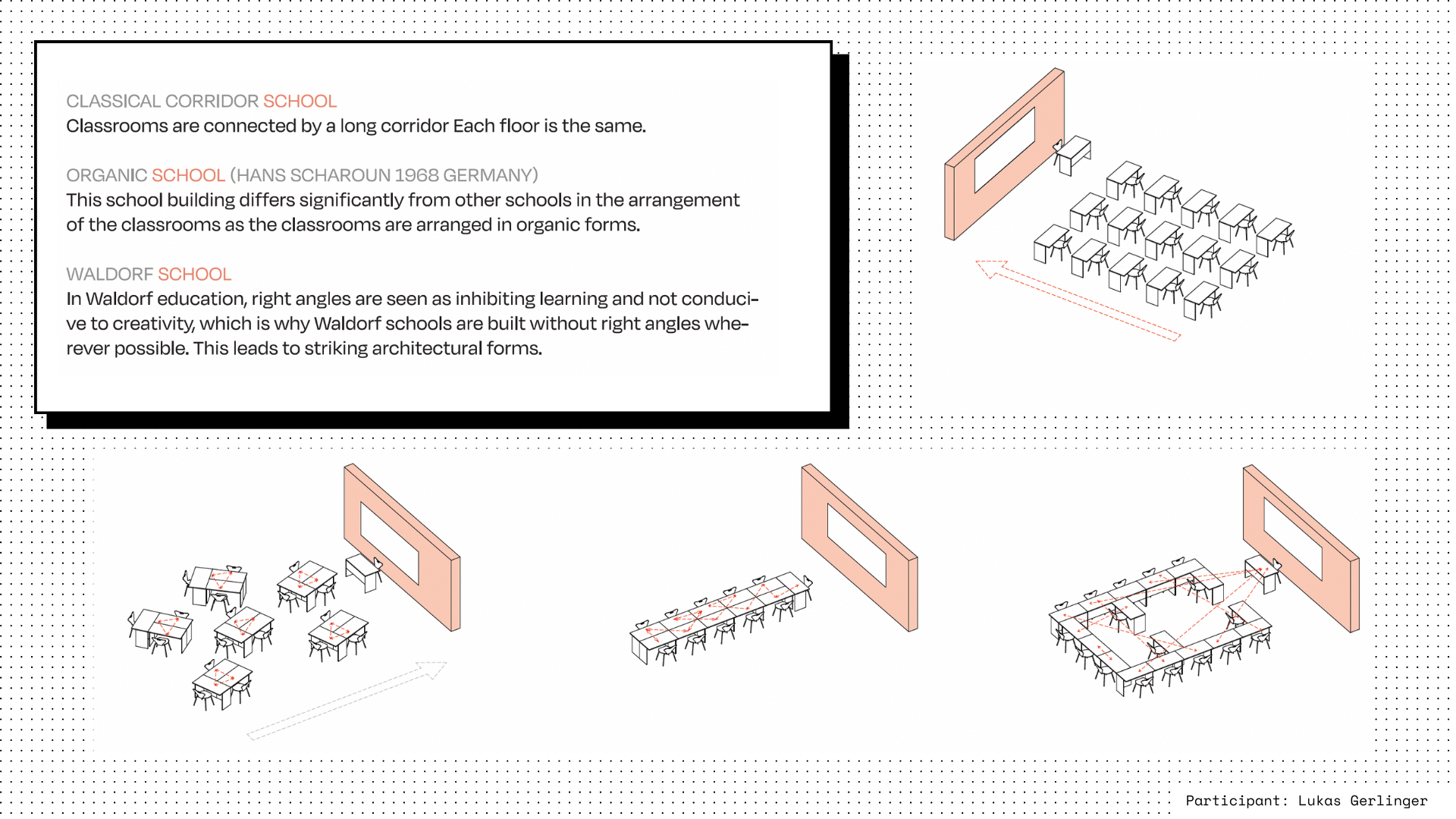 CLASSICAL CORRIDOR SCHOOL
Classrooms are connected by a long corridor Each floor is the same.

ORGANIC SCHOOL (HANS SCHAROUN 1968 GERMANY)
This school building differs significantly from other schools in the arrangement of the classrooms as the classrooms are arranged in organic forms.

WALDORF SCHOOL
In Waldorf education, right angles are seen as inhibiting learning and not conducive to creativity, which is why Waldorf schools are built without right angles wherever possible. This leads to striking architectural forms.

Participant: Lukas Gerlinger